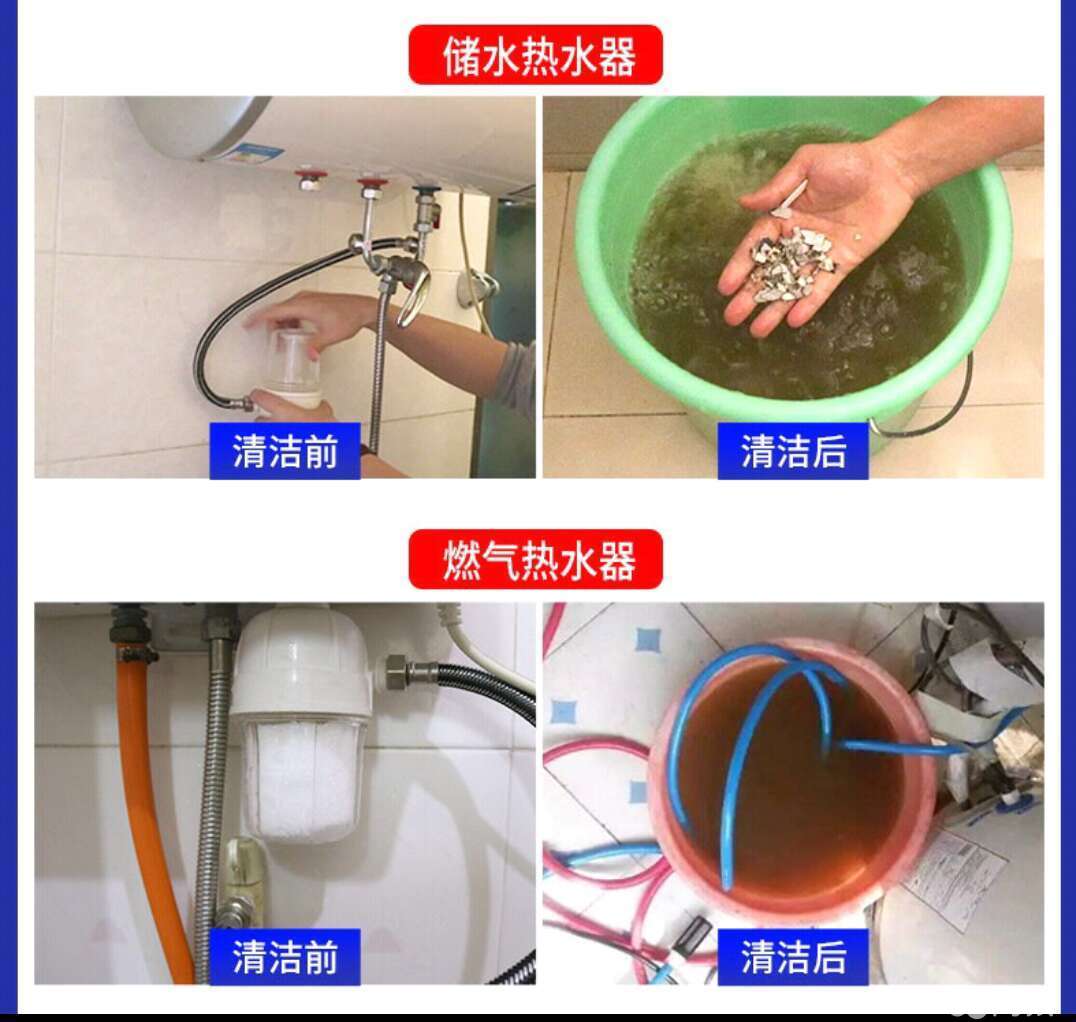 储水热水器

清洁前

清洁后

燃气热水器

清洁前

清洁后